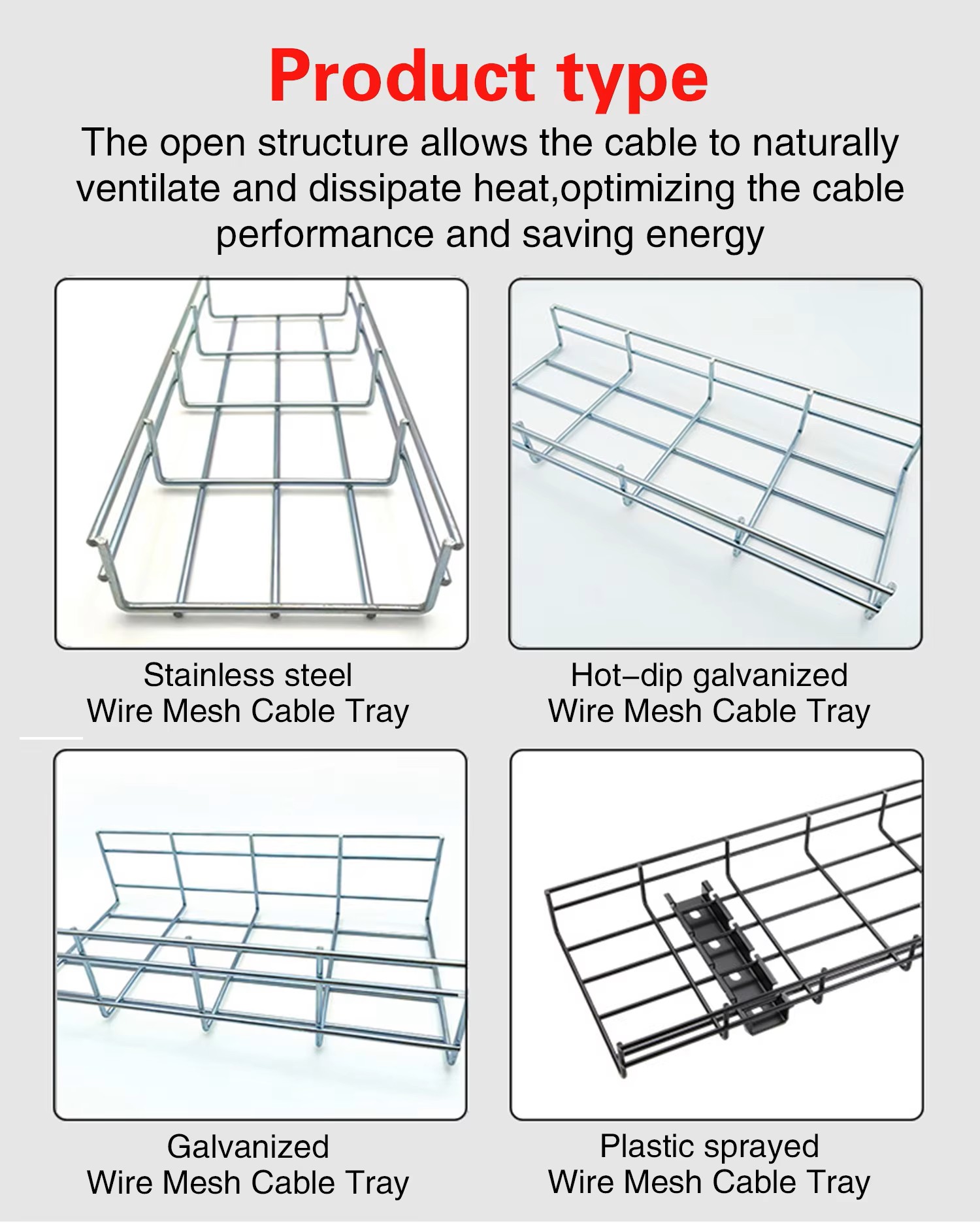 Product type

The open structure allows the cable to naturally ventilate and dissipate heat,optimizing the cable performance and saving energy

Stainless steel
Wire Mesh Cable Tray

Hot–dip galvanized
Wire Mesh Cable Tray

Galvanized
Wire Mesh Cable Tray

Plastic sprayed
Wire Mesh Cable Tray